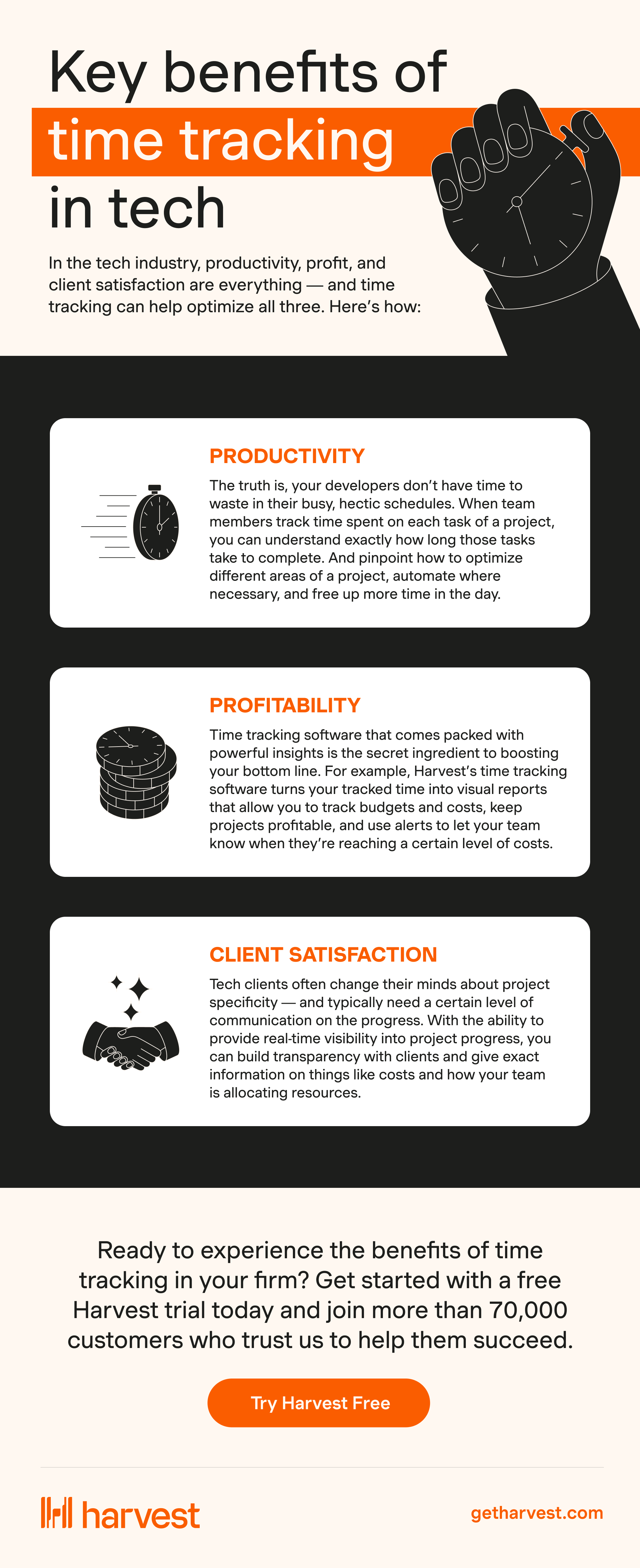 Key benefits of time tracking in tech

In the tech industry, productivity, profit, and client satisfaction are everything — and time tracking can help optimize all three. Here's how:

PRODUCTIVITY

The truth is, your developers don't have time to waste in their busy, hectic schedules. When team members track time spent on each task of a project, you can understand exactly how long those tasks take to complete. And pinpoint how to optimize different areas of a project, automate where necessary, and free up more time in the day.

PROFITABILITY

Time tracking software that comes packed with powerful insights is the secret ingredient to boosting your bottom line. For example, Harvest's time tracking software turns your tracked time into visual reports that allow you to track budgets and costs, keep projects profitable, and use alerts to let your team know when they're reaching a certain level of costs.

CLIENT SATISFACTION

Tech clients often change their minds about project specificity — and typically need a certain level of communication on the progress. With the ability to provide real-time visibility into project progress, you can build transparency with clients and give exact information on things like costs and how your team is allocating resources.

Ready to experience the benefits of time tracking in your firm? Get started with a free Harvest trial today and join more than 70,000 customers who trust us to help them succeed.

Try Harvest Free

harvest

getharvest.com